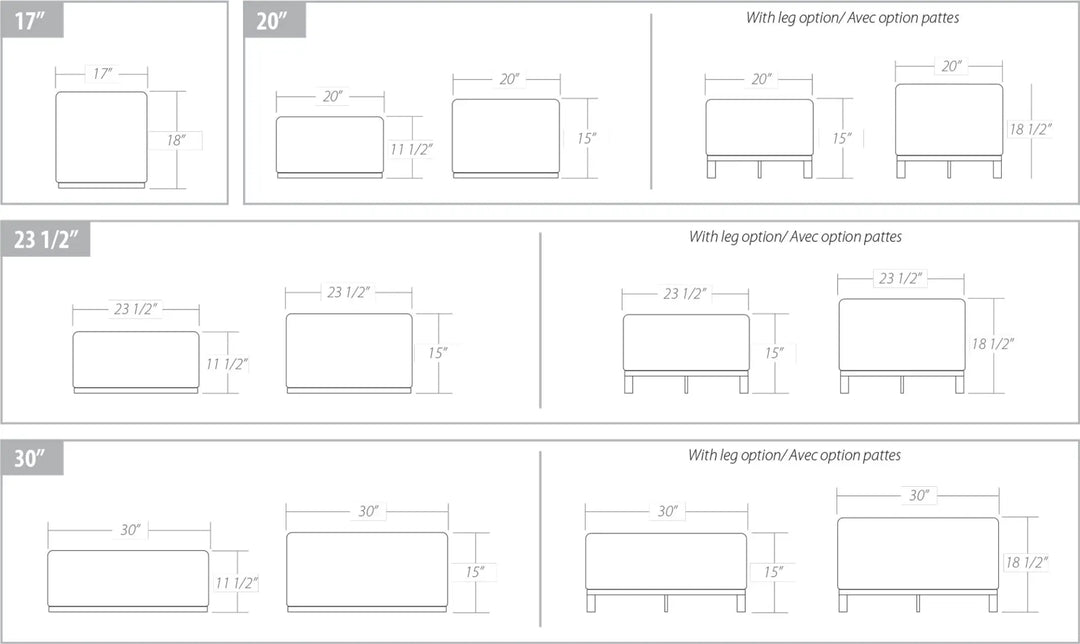 17″

17″

18″

20″

20″

11 1/2″

20″

15″

With leg option/ Avec option pattes

20″

15″

20″

18 1/2″

23 1/2″

23 1/2″

11 1/2″

23 1/2″

15″

With leg option/ Avec option pattes

23 1/2″

15″

23 1/2″

18 1/2″

30″

30″

11 1/2″

30″

15″

With leg option/ Avec option pattes

30″

15″

30″

18 1/2″